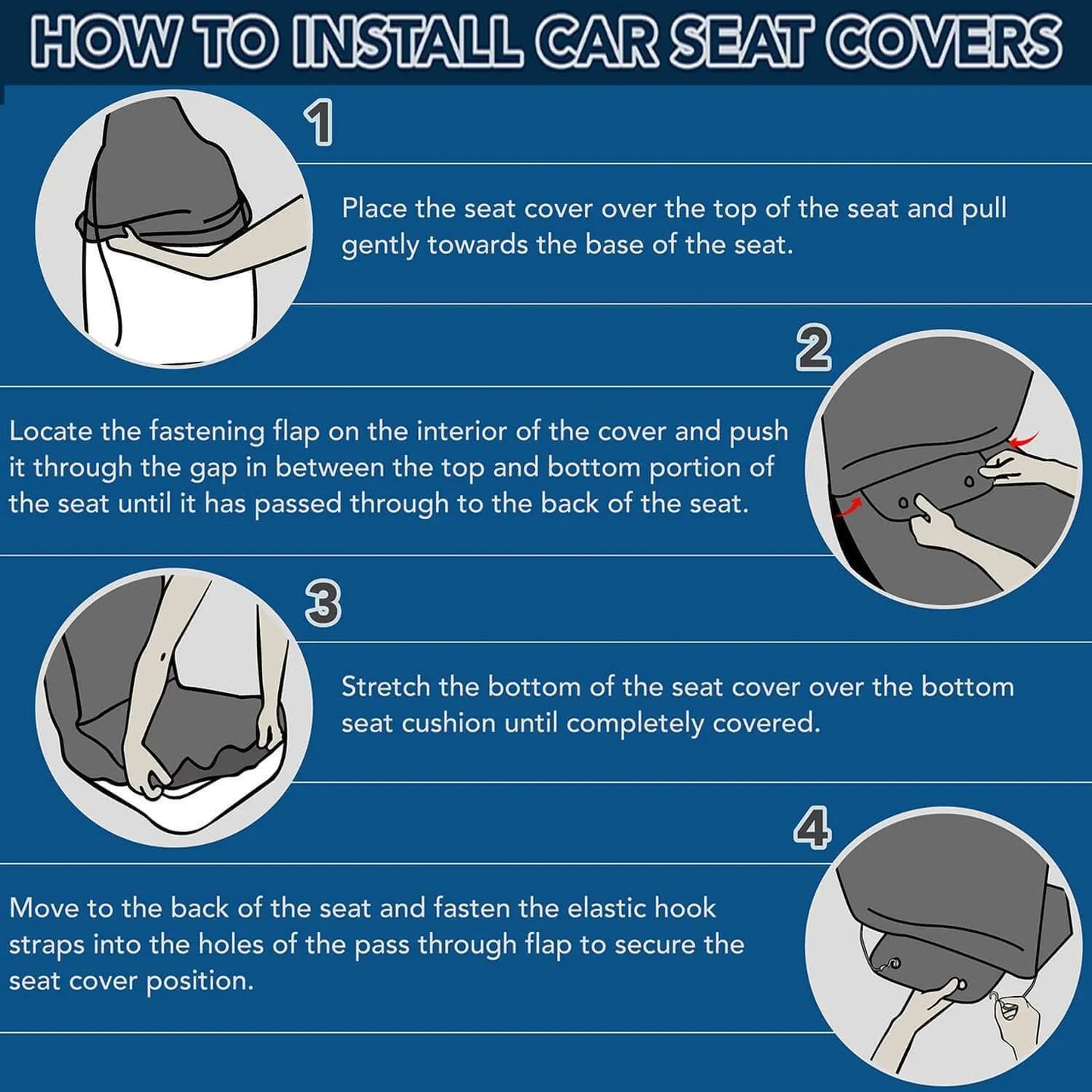 HOW TO INSTALL CAR SEAT COVERS

1

Place the seat cover over the top of the seat and pull gently towards the base of the seat.

2

Locate the fastening flap on the interior of the cover and push it through the gap in between the top and bottom portion of the seat until it has passed through to the back of the seat.

3

Stretch the bottom of the seat cover over the bottom seat cushion until completely covered.

4

Move to the back of the seat and fasten the elastic hook straps into the holes of the pass through flap to secure the seat cover position.